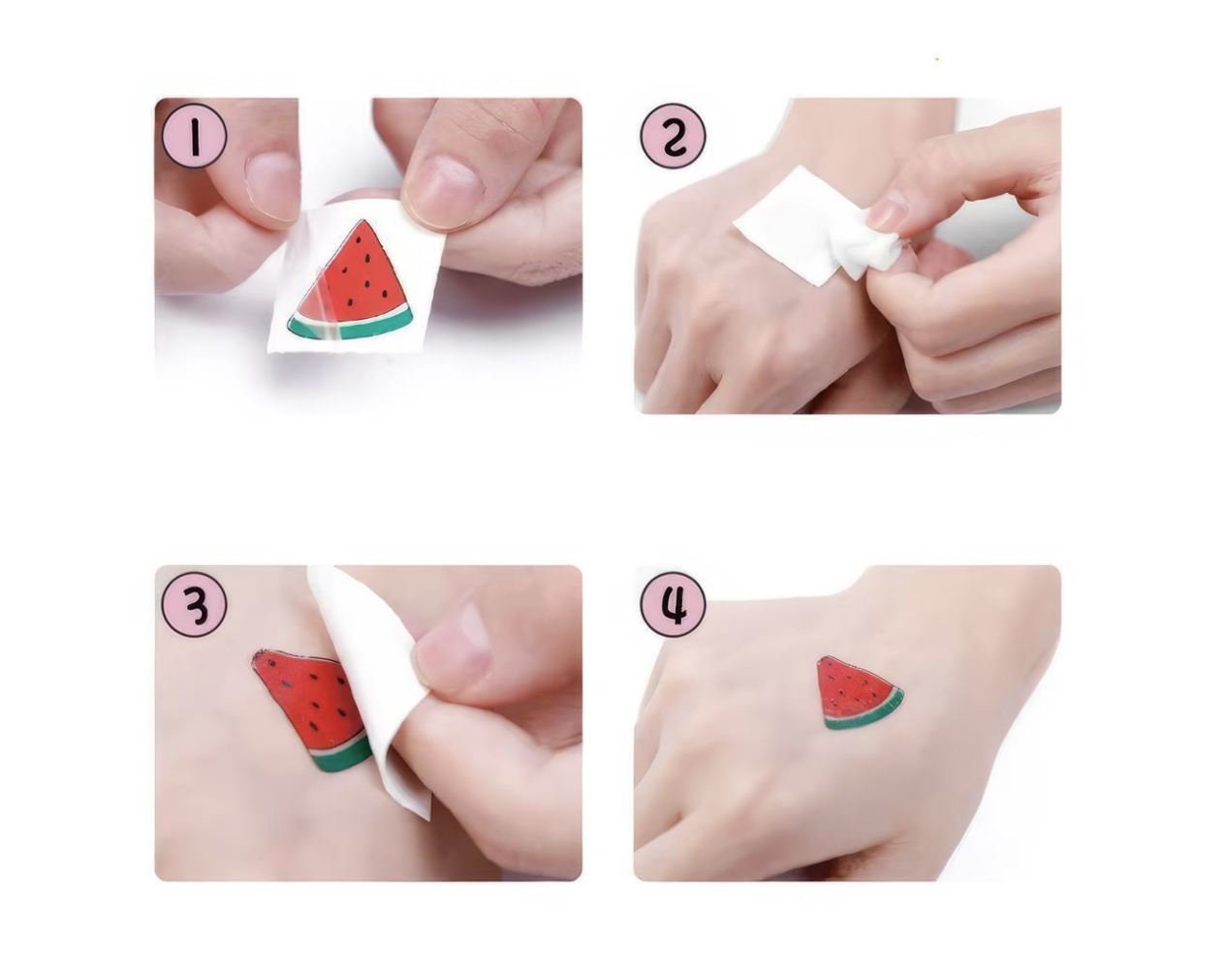 1

2

3

4